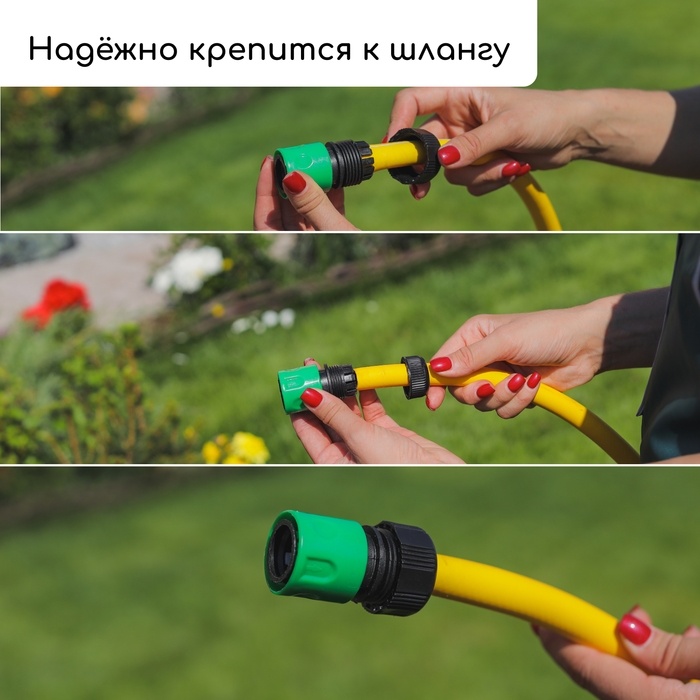 Надёжно крепится к шлангу