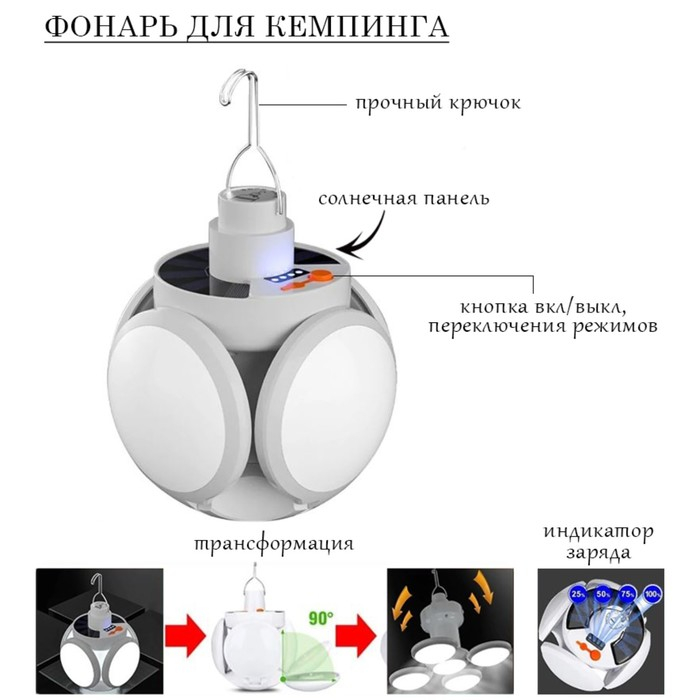 ФОНАРЬ ДЛЯ КЕМПИНГА

прочный крючок

солнечная панель

кнопка вкл/выкл, переключения режимов

трансформация

индикатор заряда

90°

25% 50% 75% 100%