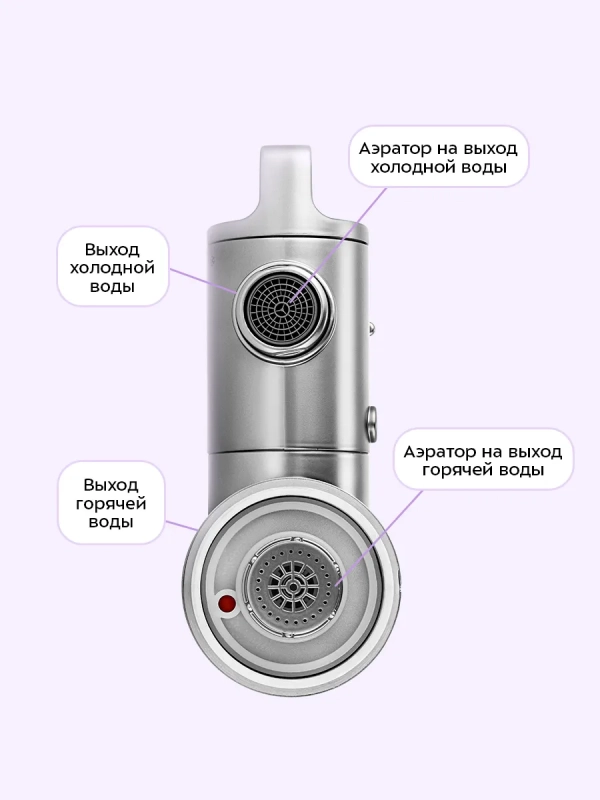 Аэратор на выход холодной воды

Выход холодной воды

Аэратор на выход горячей воды

Выход горячей воды