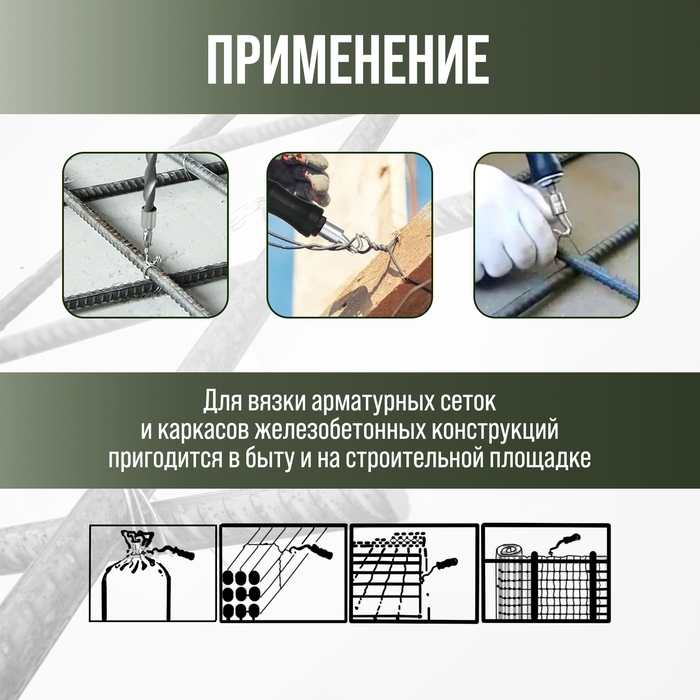 ПРИМЕНЕНИЕ

Для вязки арматурных сеток
и каркасов железобетонных конструкций
пригодится в быту и на строительной площадке