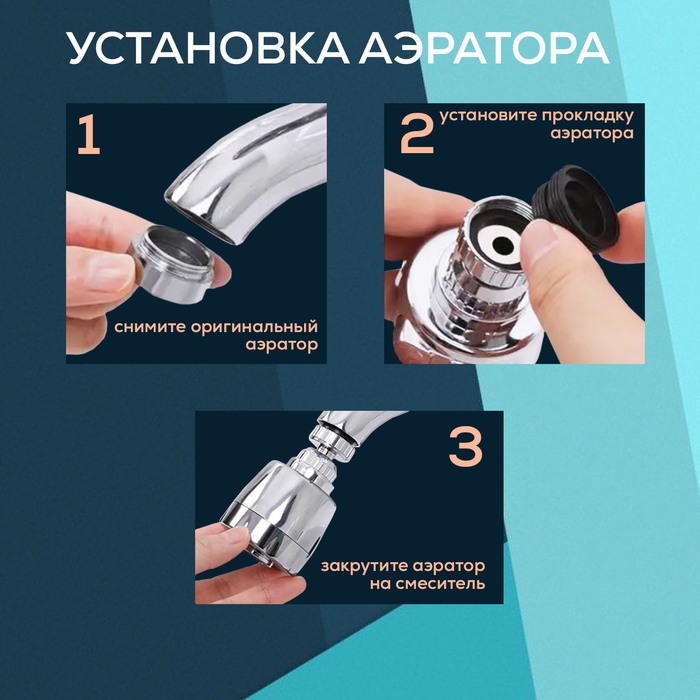 УСТАНОВКА АЭРАТОРА

1

снимите оригинальный аэратор

2

установите прокладку аэратора

3

закрутите аэратор на смеситель