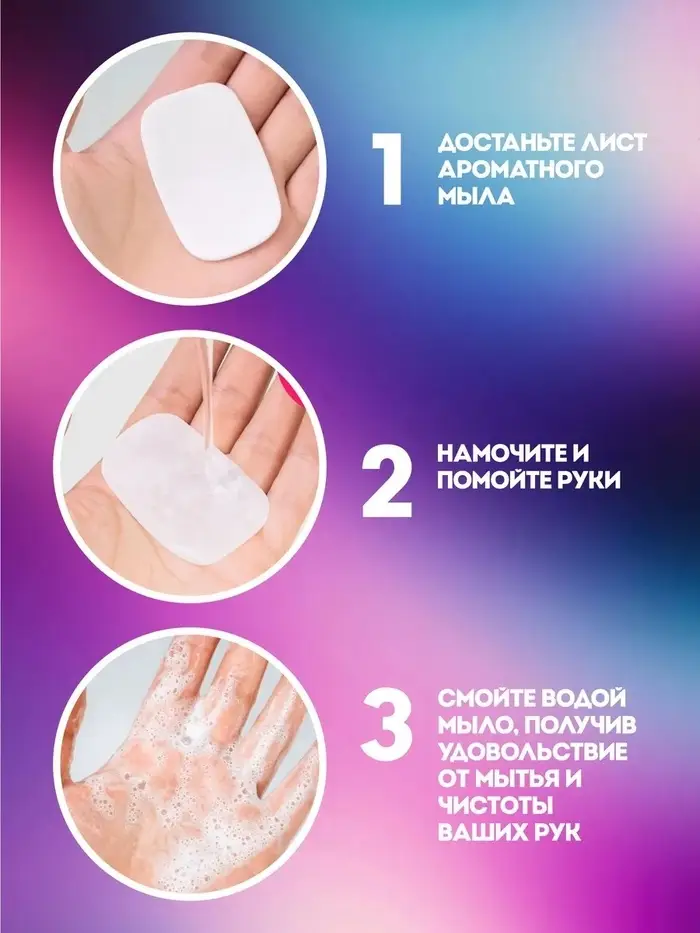 1 ДОСТАНЬТЕ ЛИСТ АРОМАТНОГО МЫЛА

2 НАМОЧИТЕ И ПОМОЙТЕ РУКИ

3 СМОЙТЕ ВОДОЙ МЫЛО, ПОЛУЧИВ УДОВОЛЬСТВИЕ ОТ МЫТЬЯ И ЧИСТОТЫ ВАШИХ РУК