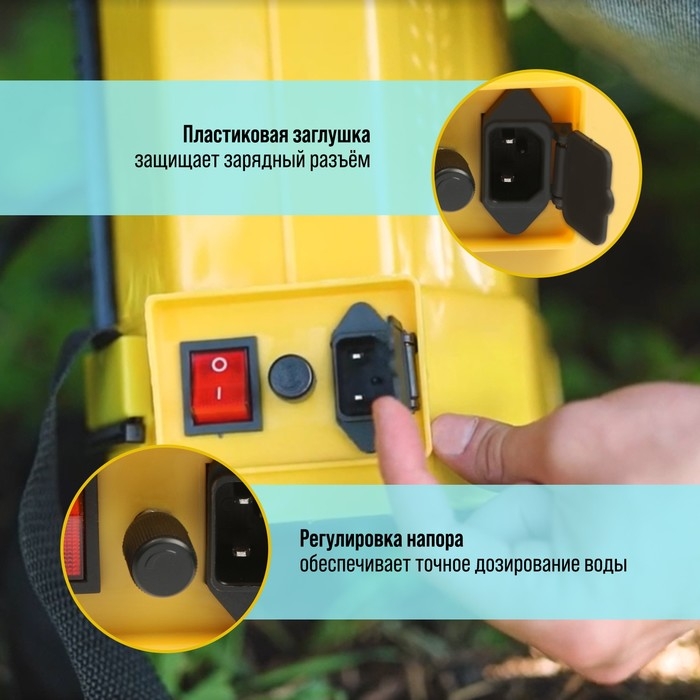 Пластиковая заглушка
защищает зарядный разъём

O
I

Регулировка напора
обеспечивает точное дозирование воды