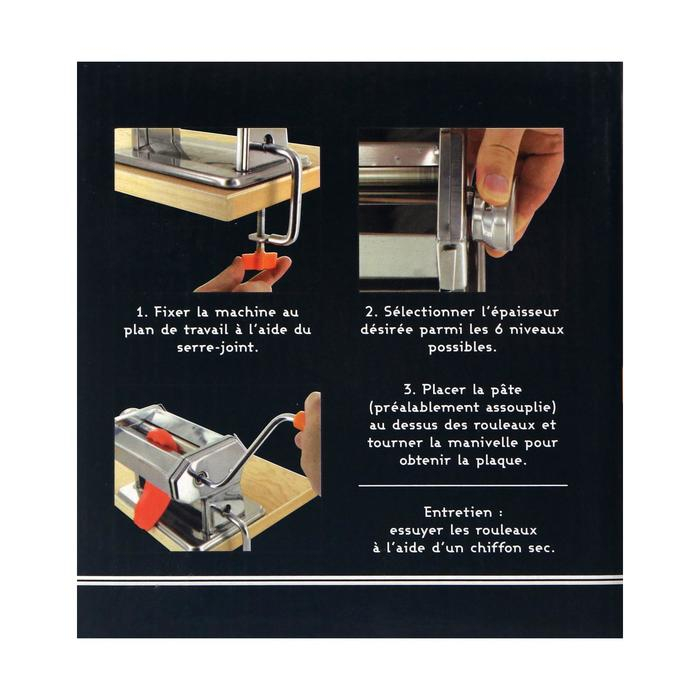 1. Fixer la machine au plan de travail à l'aide du serre-joint.

2. Sélectionner l'épaisseur désirée parmi les 6 niveaux possibles.

3. Placer la pâte (préalablement assouplie) au dessus des rouleaux et tourner la manivelle pour obtenir la plaque.

Entretien : essuyer les rouleaux à l'aide d'un chiffon sec.