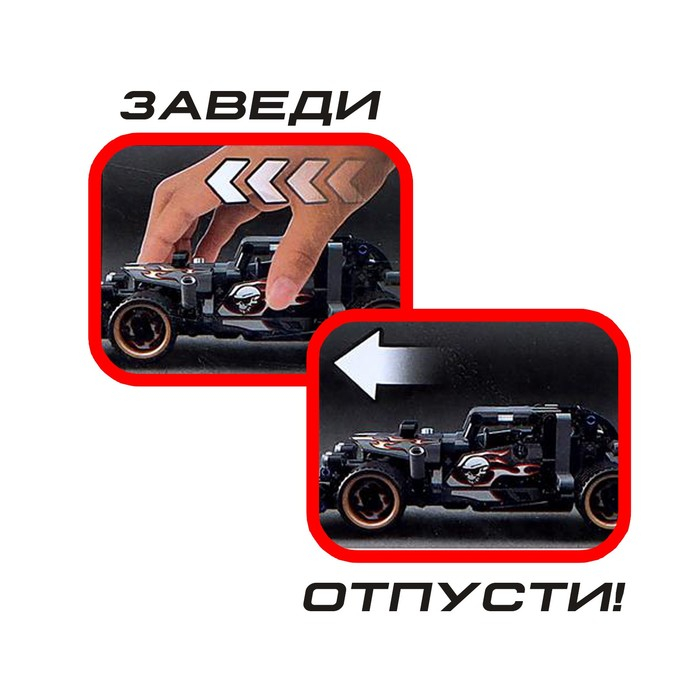 ЗАВЕДИ

ОТПУСТИ!