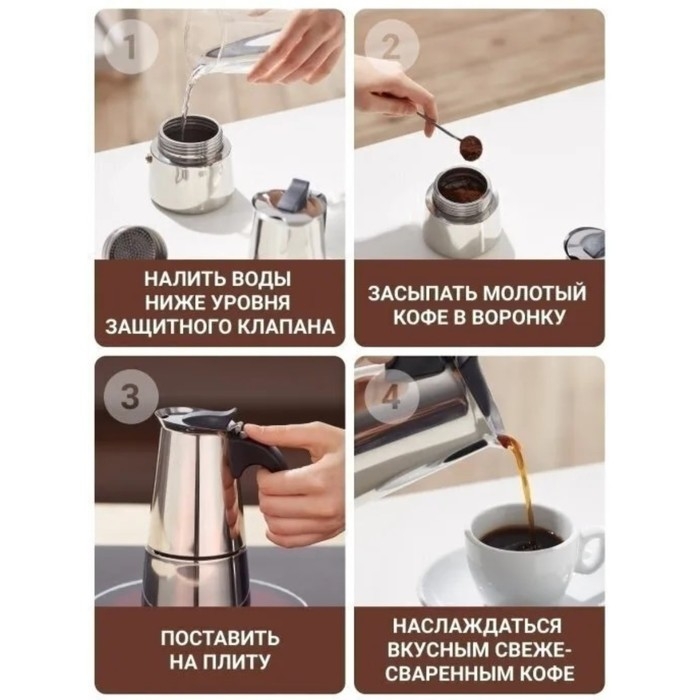 1

НАЛИТЬ ВОДЫ НИЖЕ УРОВНЯ ЗАЩИТНОГО КЛАПАНА

2

ЗАСЫПАТЬ МОЛОТЫЙ КОФЕ В ВОРОНКУ

3

ПОСТАВИТЬ НА ПЛИТУ

4

НАСЛАЖДАТЬСЯ ВКУСНЫМ СВЕЖЕСВАРЕННЫМ КОФЕ