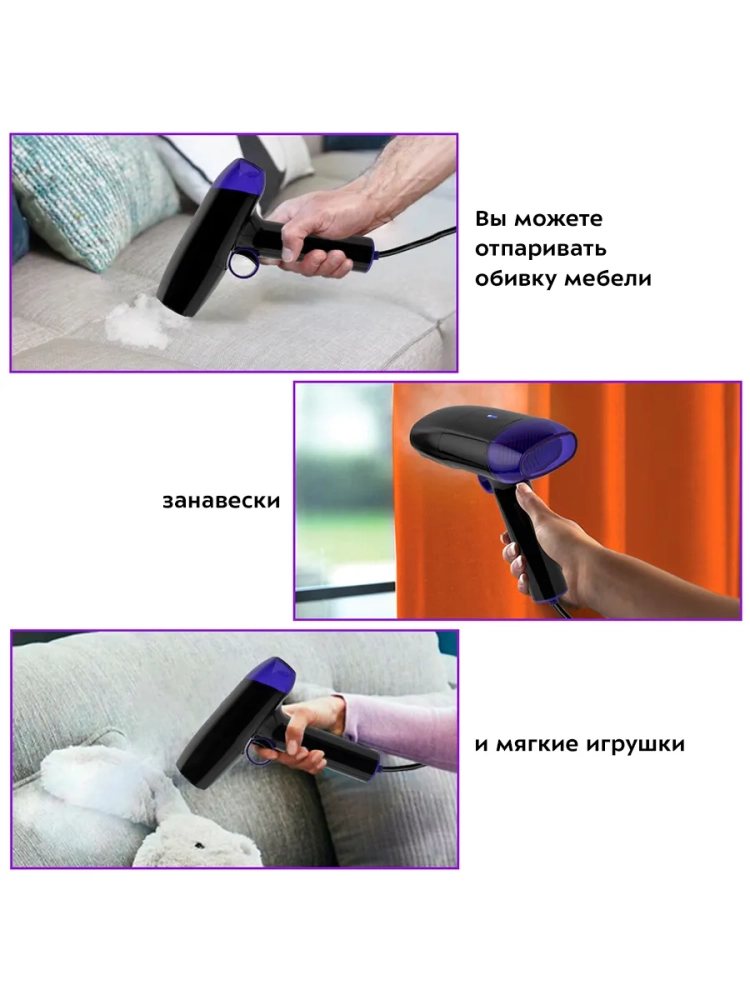 Вы можете отпаривать обивку мебели

занавески

и мягкие игрушки