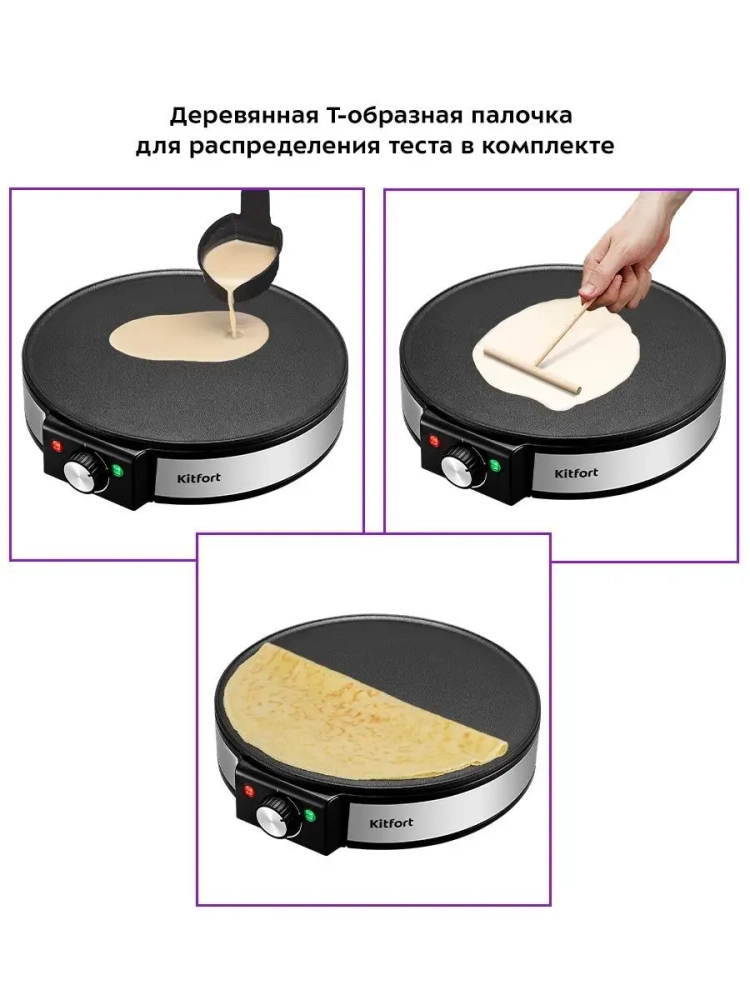 Деревянная Т-образная палочка для распределения теста в комплекте

Kitfort

Kitfort

Kitfort