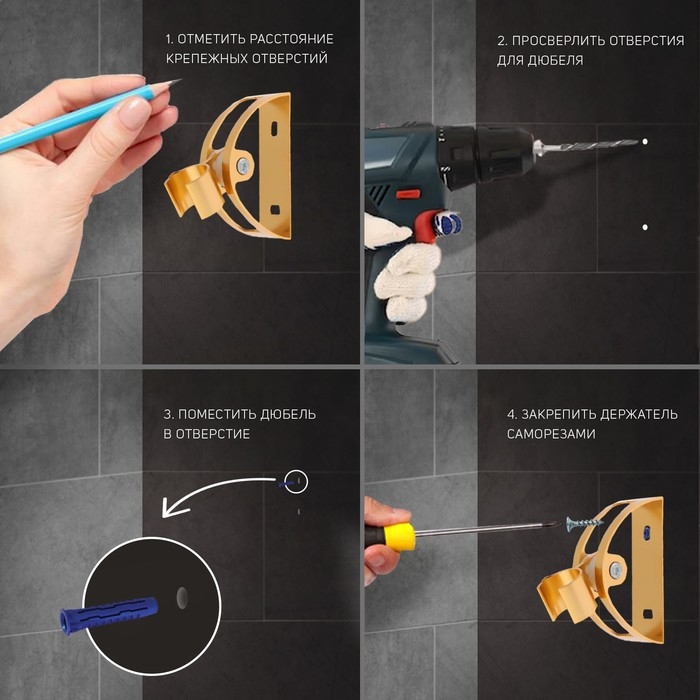 1. ОТМЕТИТЬ РАССТОЯНИЕ КРЕПЕЖНЫХ ОТВЕРСТИЙ

2. ПРОСВЕРЛИТЬ ОТВЕРСТИЯ ДЛЯ ДЮБЕЛЯ

3. ПОМЕСТИТЬ ДЮБЕЛЬ В ОТВЕРСТИЕ

4. ЗАКРЕПИТЬ ДЕРЖАТЕЛЬ САМОРЕЗАМИ